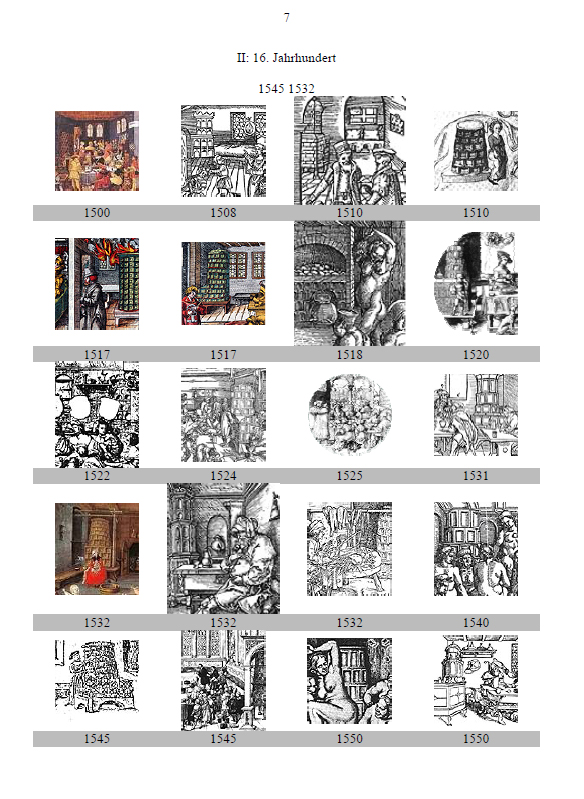 7

II: 16. Jahrhundert

1545 1532

1500 1508 1510 1510

1517 1517 1518 1520

1522 1524 1525 1531

1532 1532 1532 1540

1545 1545 1550 1550